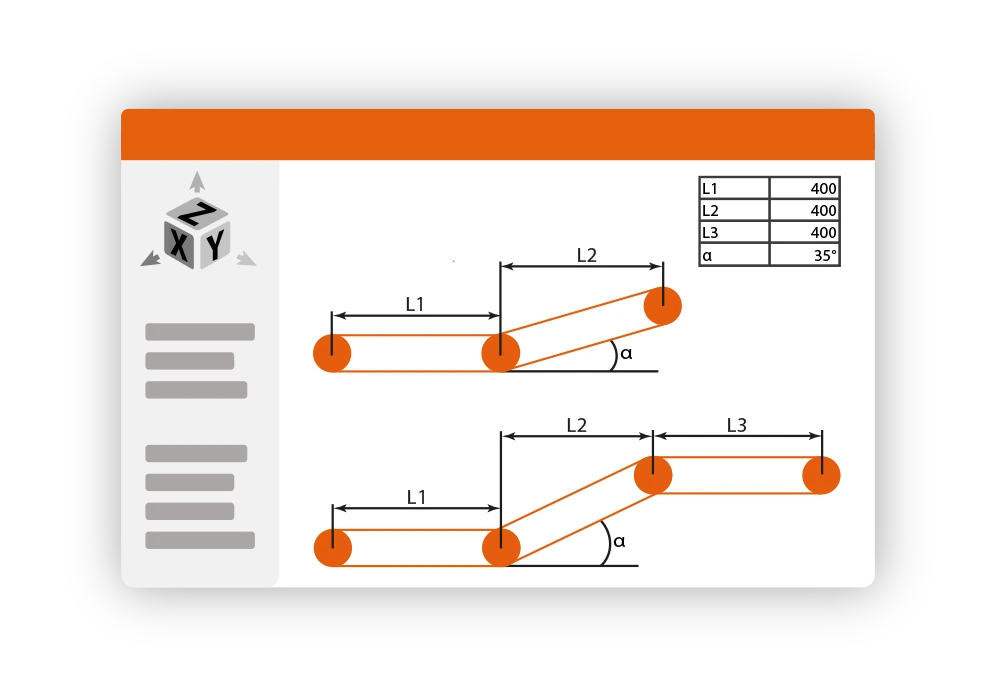 Z
X
Y

| L1 | 400 |
|---|---|
| L2 | 400 |
| L3 | 400 |
| α | 35° |

L2
L1
α

L2
L3
L1
α